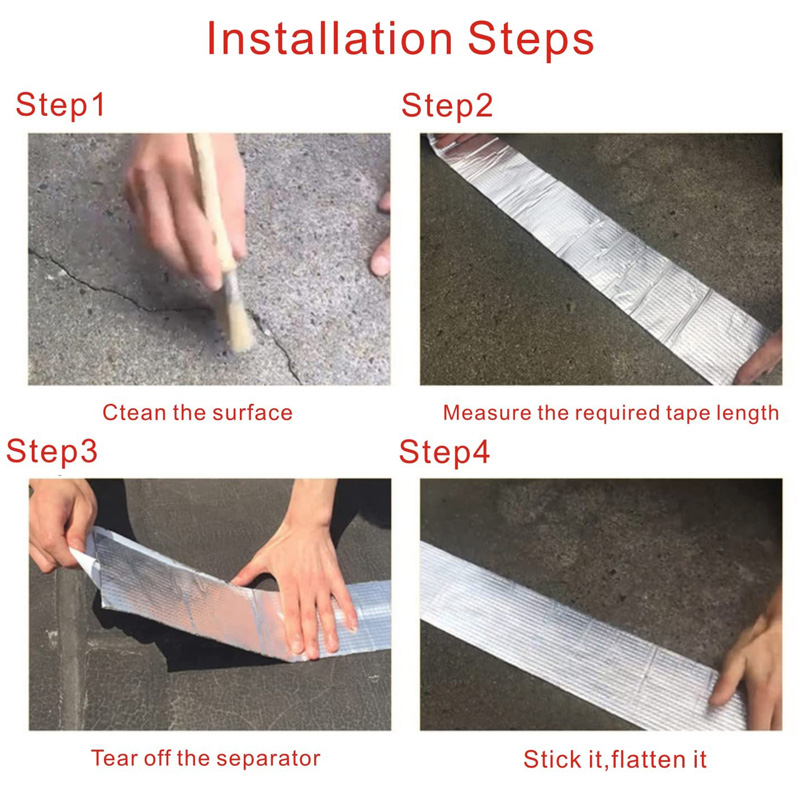 Installation Steps

Step1

Ctean the surface

Step2

Measure the required tape length

Step3

Tear off the separator

Step4

Stick it,flatten it